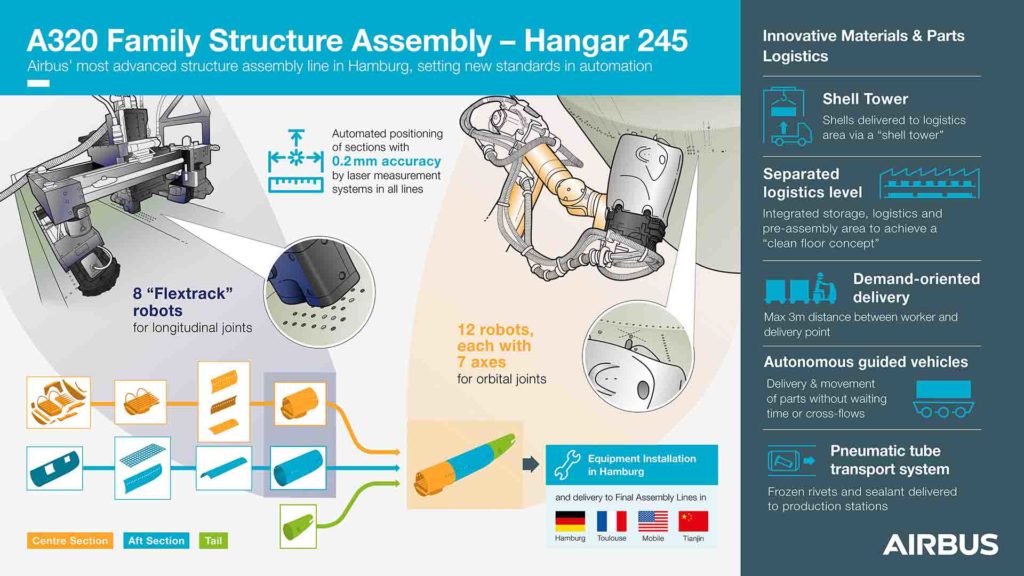 A320 Family Structure Assembly – Hangar 245

Airbus' most advanced structure assembly line in Hamburg, setting new standards in automation

Automated positioning of sections with 0.2 mm accuracy by laser measurement systems in all lines

8 "Flextrack" robots for longitudinal joints

12 robots, each with 7 axes for orbital joints

Equipment Installation in Hamburg

and delivery to Final Assembly Lines in

Hamburg Toulouse Mobile Tianjin

Centre Section Aft Section Tail

Innovative Materials & Parts Logistics

Shell Tower

Shells delivered to logistics area via a "shell tower"

Separated logistics level

Integrated storage, logistics and pre-assembly area to achieve a "clean floor concept"

Demand-oriented delivery

Max 3m distance between worker and delivery point

Autonomous guided vehicles

Delivery & movement of parts without waiting time or cross-flows

Pneumatic tube transport system

Frozen rivets and sealant delivered to production stations

AIRBUS